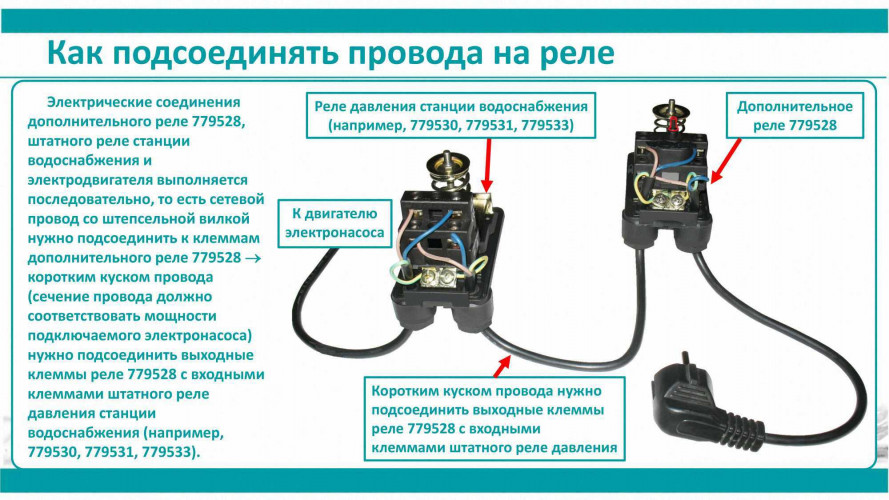 Как подсоединять провода на реле

Электрические соединения дополнительного реле 779528, штатного реле станции водоснабжения и электродвигателя выполняется последовательно, то есть сетевой провод со штепсельной вилкой нужно подсоединить к клеммам дополнительного реле 779528 → коротким куском провода (сечение провода должно соответствовать мощности подключаемого электронасоса) нужно подсоединить выходные клеммы реле 779528 с входными клеммами штатного реле давления станции водоснабжения (например, 779530, 779531, 779533).

Реле давления станции водоснабжения (например, 779530, 779531, 779533)

Дополнительное реле 779528

К двигателю электронасоса

Коротким куском провода нужно подсоединить выходные клеммы реле 779528 с входными клеммами штатного реле давления